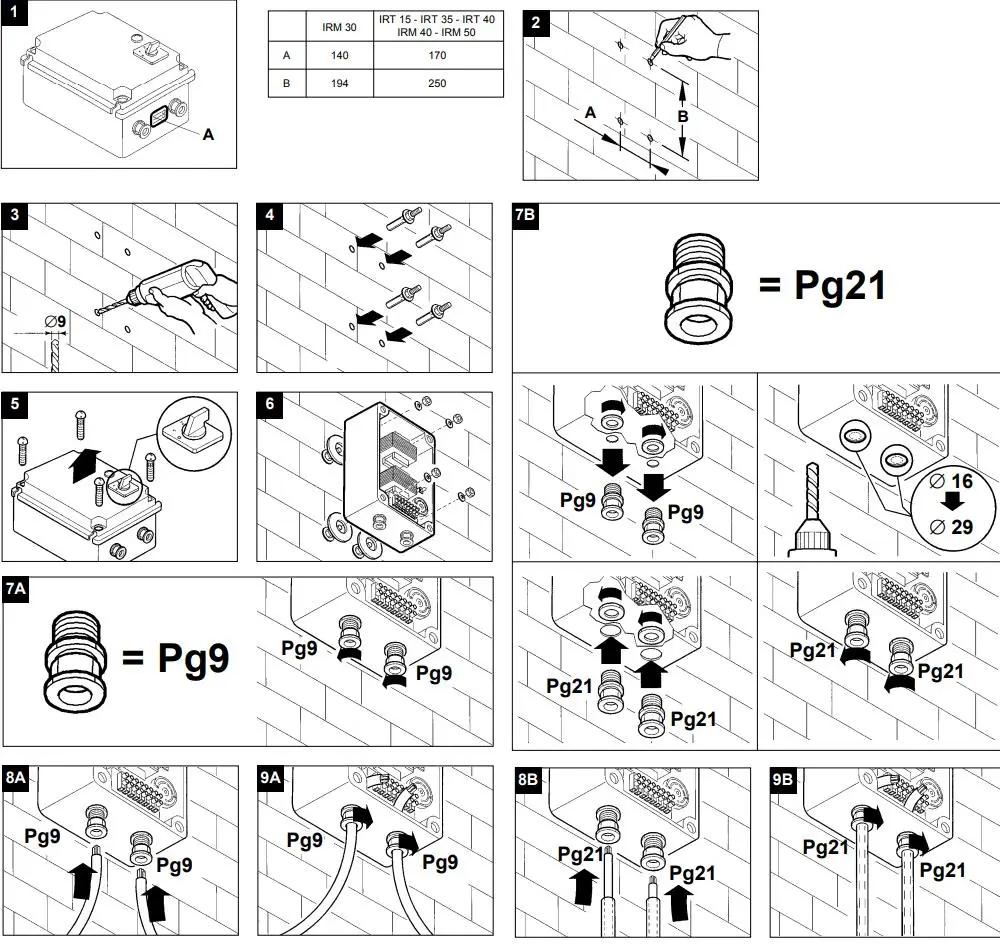 1

A

|   | IRM 30 | IRT 15 - IRT 35 - IRT 40 IRM 40 - IRM 50 |
|---|---|---|
| A | 140 | 170 |
| B | 194 | 250 |

2

A

B

3

$\varnothing 9$

4

7B

= Pg21

5

6

Pg9

Pg9

$\varnothing$ 16

$\varnothing$ 29

7A

= Pg9

Pg9

Pg9

Pg21

Pg21

Pg21

Pg21

8A

Pg9

Pg9

9A

Pg9

Pg9

8B

Pg21

Pg21

9B

Pg21

Pg21