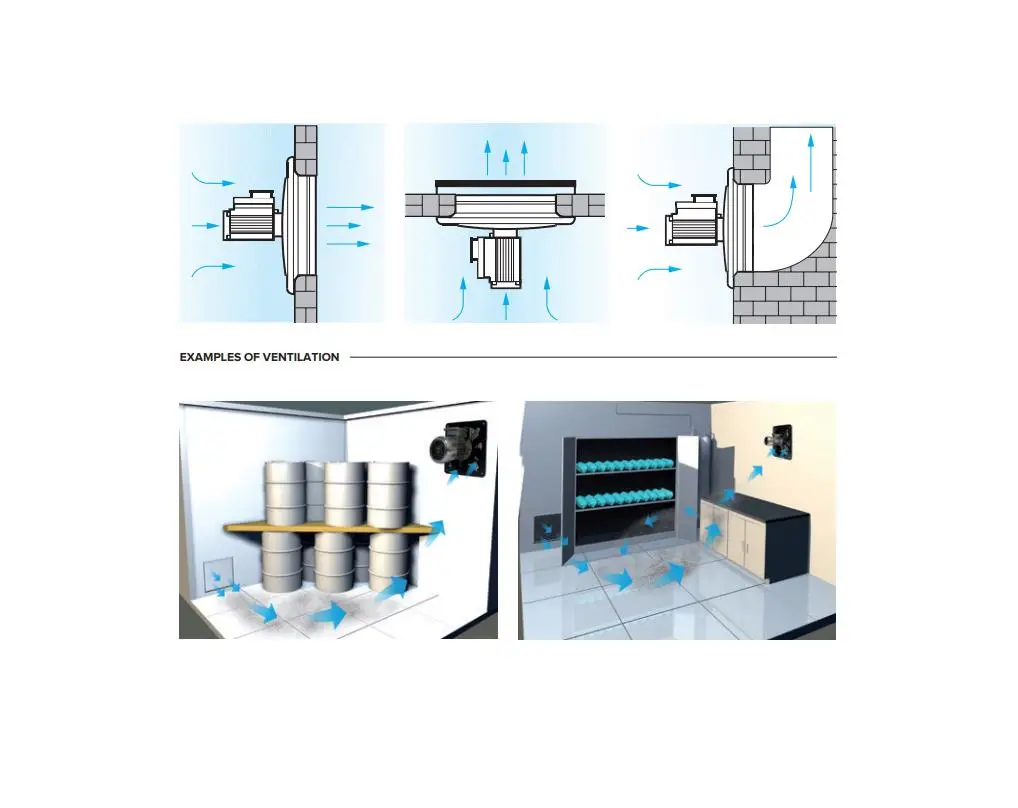 EXAMPLES OF VENTILATION